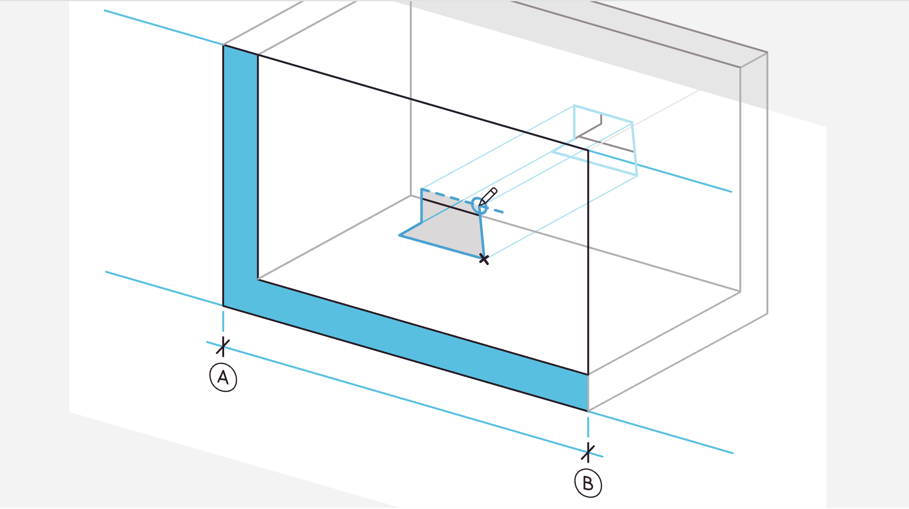 A

B